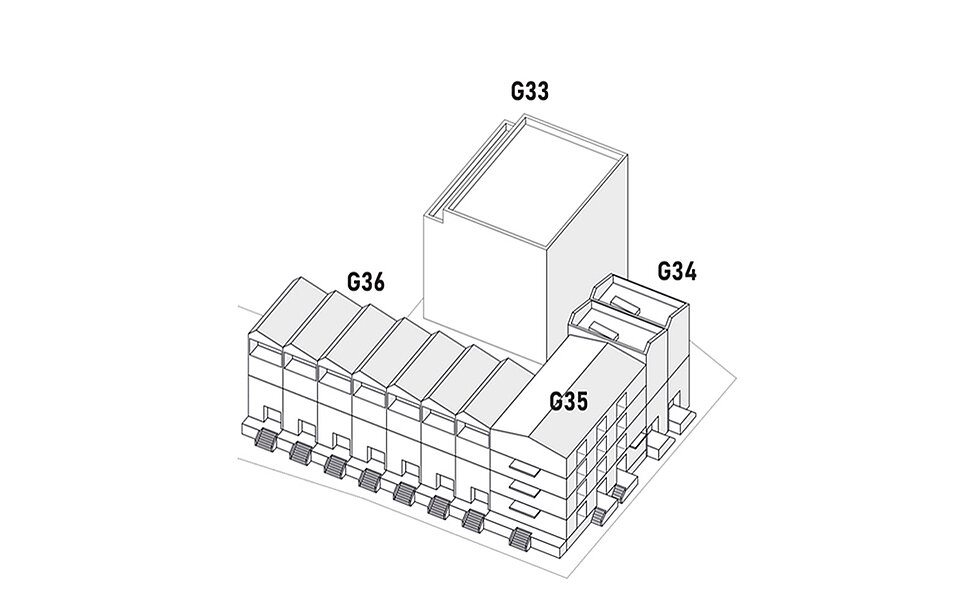 G33

G36

G34

G35